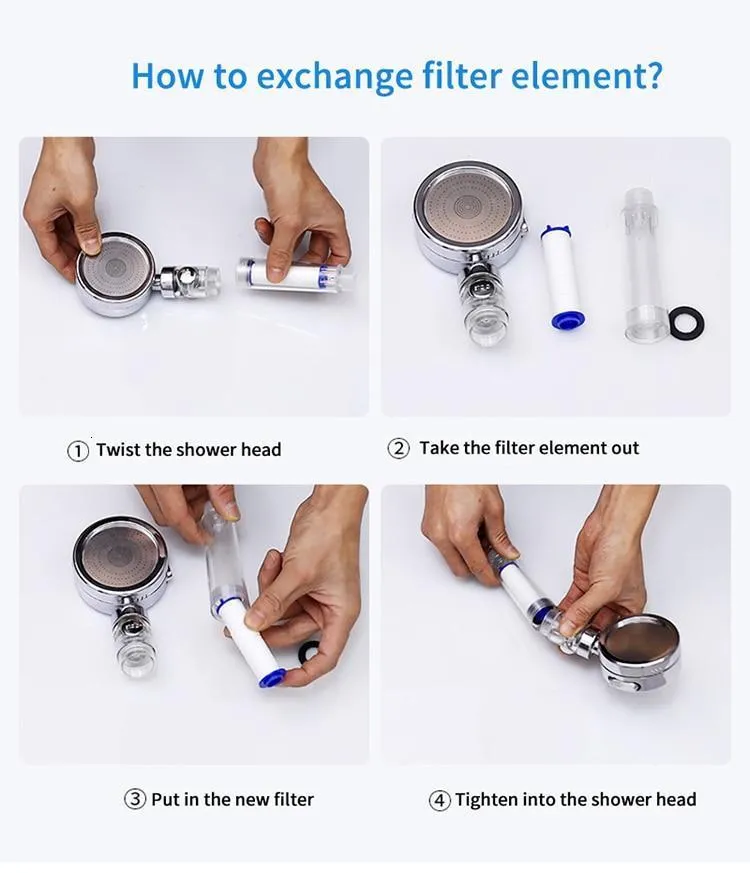 How to exchange filter element?

① Twist the shower head

② Take the filter element out

③ Put in the new filter

④ Tighten into the shower head